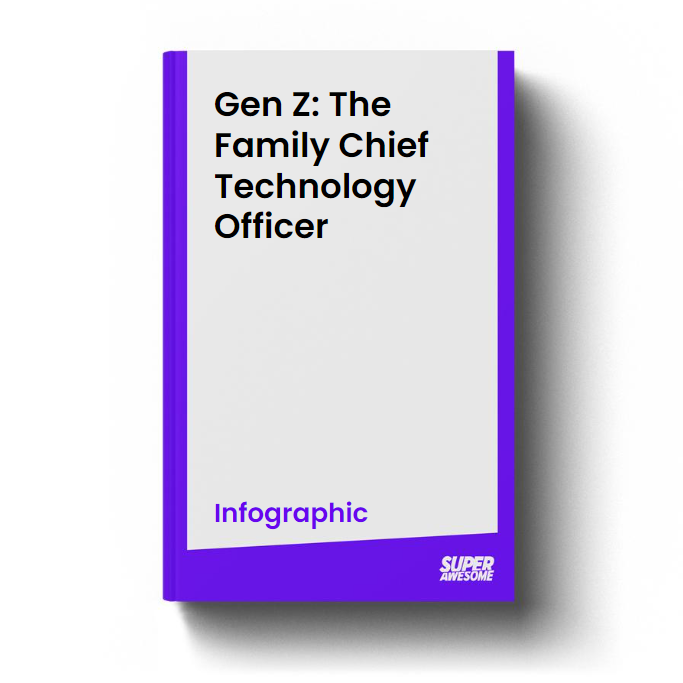 Gen Z: The Family Chief Technology Officer

Infographic

SUPER
AWESOME