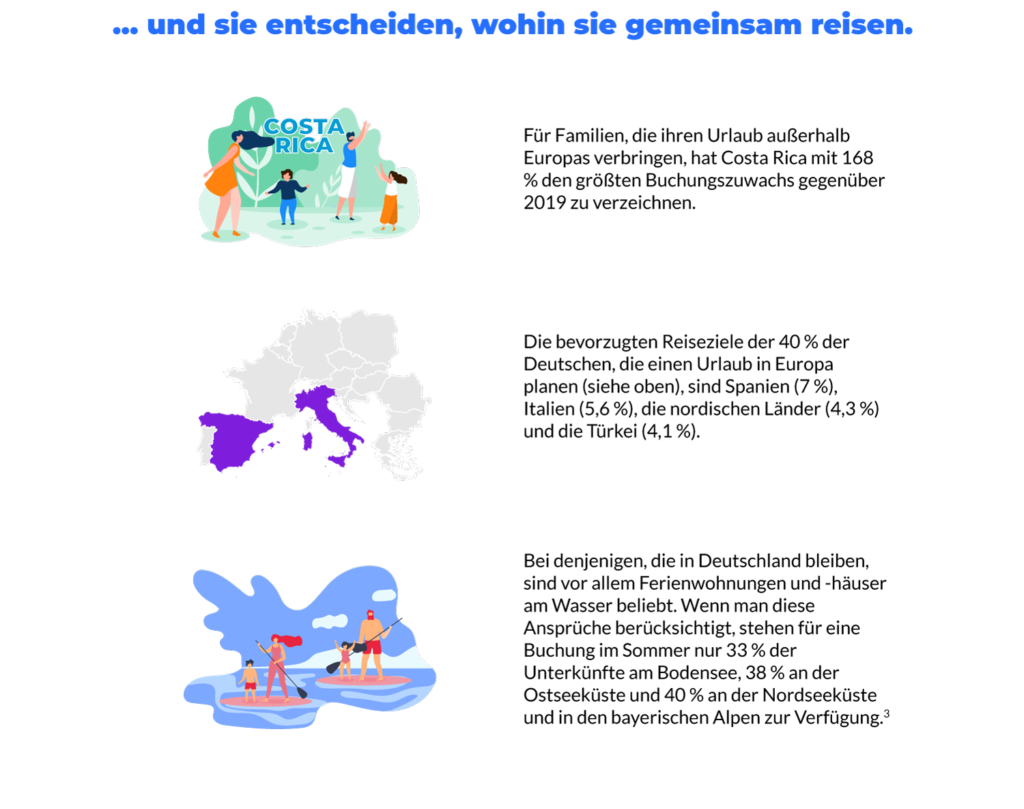 ... und sie entscheiden, wohin sie gemeinsam reisen.

COSTA RICA

Für Familien, die ihren Urlaub außerhalb Europas verbringen, hat Costa Rica mit 168 % den größten Buchungszuwachs gegenüber 2019 zu verzeichnen.

Die bevorzugten Reiseziele der 40 % der Deutschen, die einen Urlaub in Europa planen (siehe oben), sind Spanien (7 %), Italien (5,6 %), die nordischen Länder (4,3 %) und die Türkei (4,1 %).

Bei denjenigen, die in Deutschland bleiben, sind vor allem Ferienwohnungen und -häuser am Wasser beliebt. Wenn man diese Ansprüche berücksichtigt, stehen für eine Buchung im Sommer nur 33 % der Unterkünfte am Bodensee, 38 % an der Ostseeküste und 40 % an der Nordseeküste und in den bayerischen Alpen zur Verfügung.$^3$