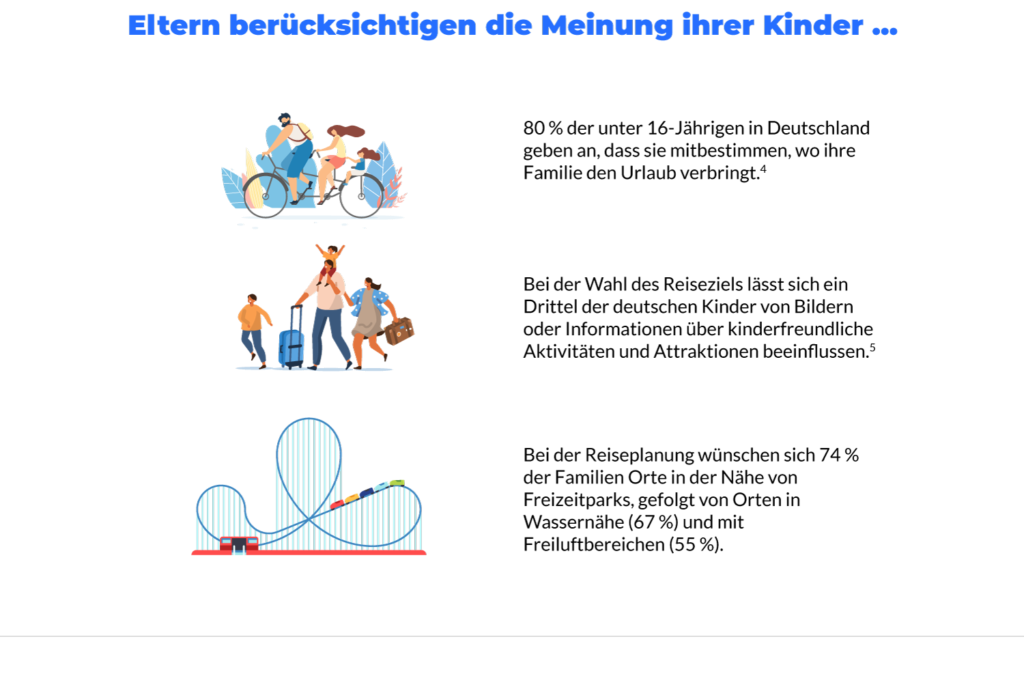 Eltern berücksichtigen die Meinung ihrer Kinder ...

80 % der unter 16-Jährigen in Deutschland geben an, dass sie mitbestimmen, wo ihre Familie den Urlaub verbringt.$^4$

Bei der Wahl des Reiseziels lässt sich ein Drittel der deutschen Kinder von Bildern oder Informationen über kinderfreundliche Aktivitäten und Attraktionen beeinflussen.$^5$

Bei der Reiseplanung wünschen sich 74 % der Familien Orte in der Nähe von Freizeitparks, gefolgt von Orten in Wassernähe (67 %) und mit Freiluftbereichen (55 %).